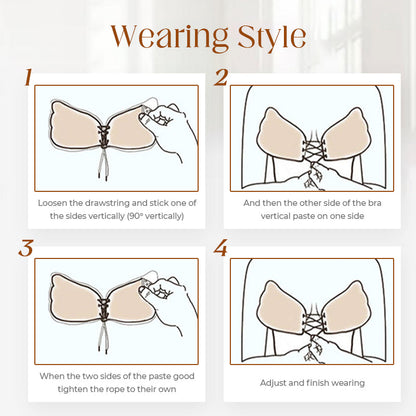 Wearing Style

1

Loosen the drawstring and stick one of the sides vertically (90° vertically)

2

And then the other side of the bra vertical paste on one side

3

When the two sides of the paste good tighten the rope to their own

4

Adjust and finish wearing